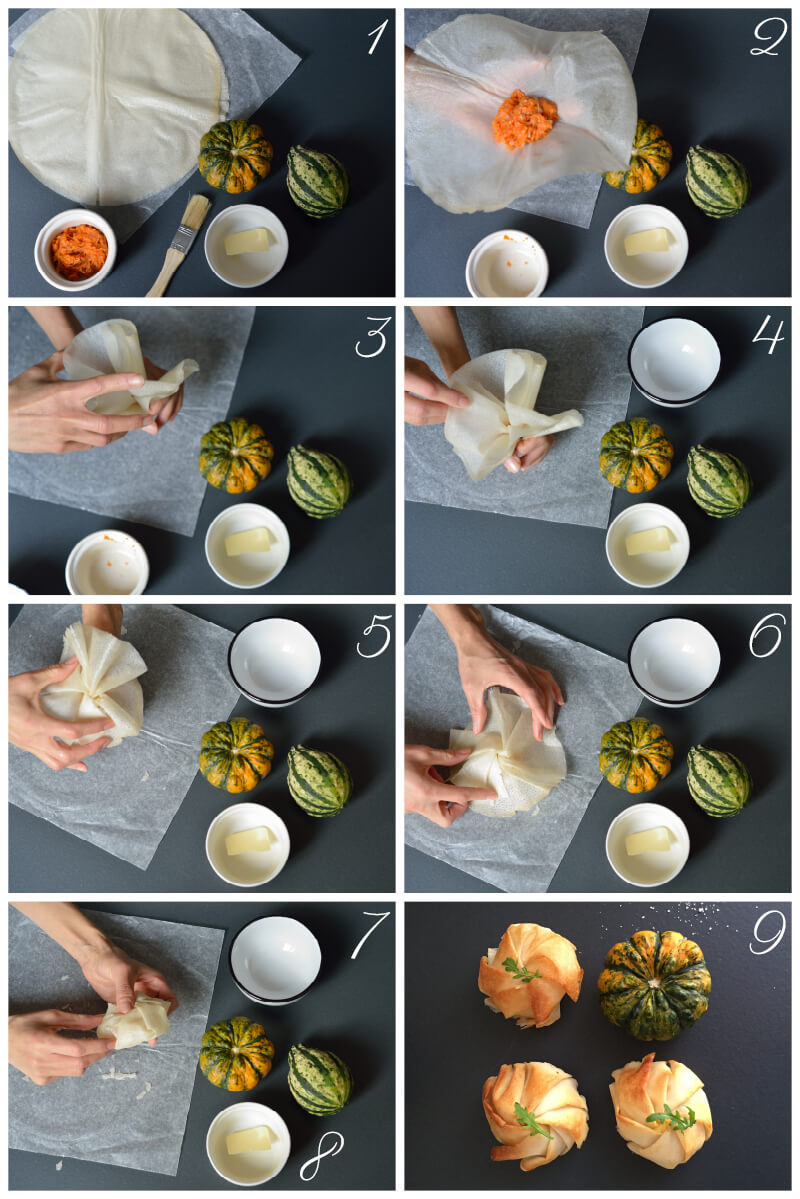 1
2
3
4
5
6
7
8
9